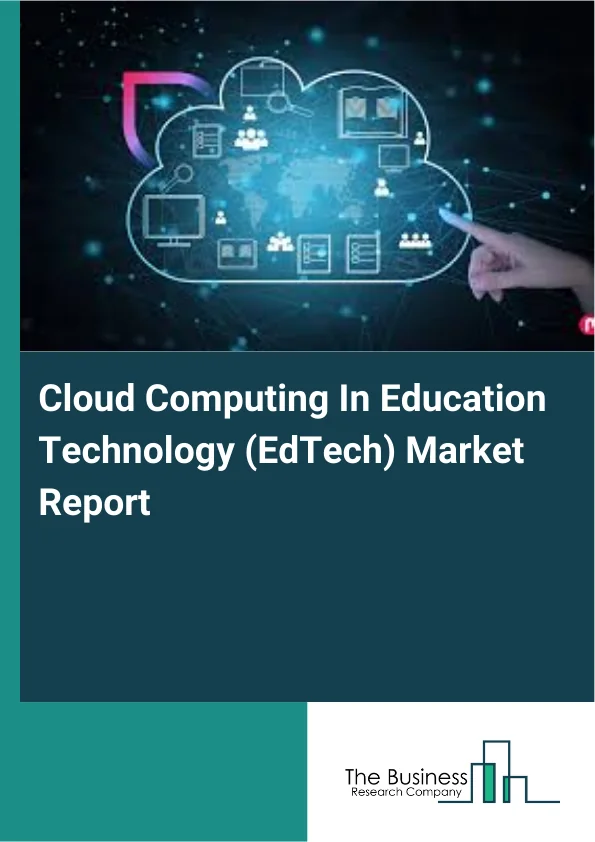 Cloud Computing In Education Technology (EdTech) Market Report

The Business
Research Company