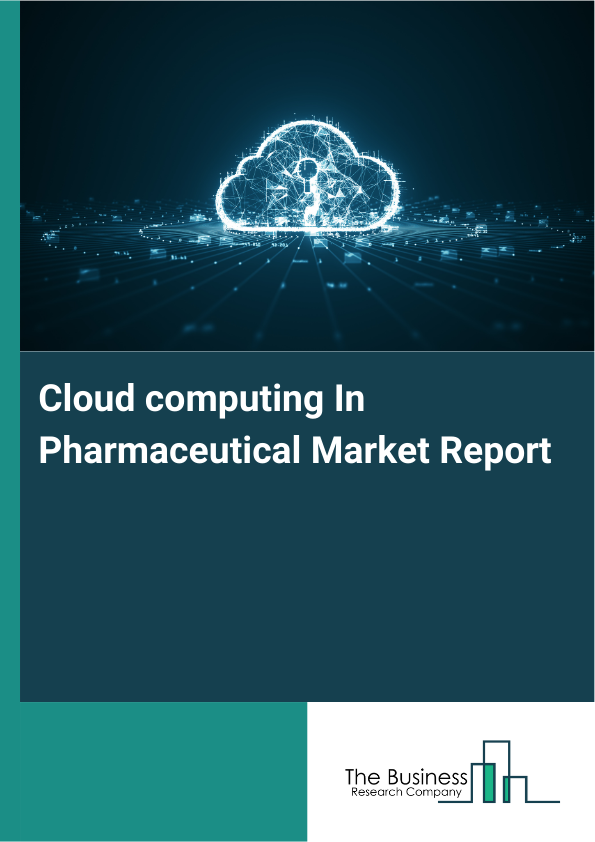 Cloud computing In Pharmaceutical Market Report

The Business
Research Company