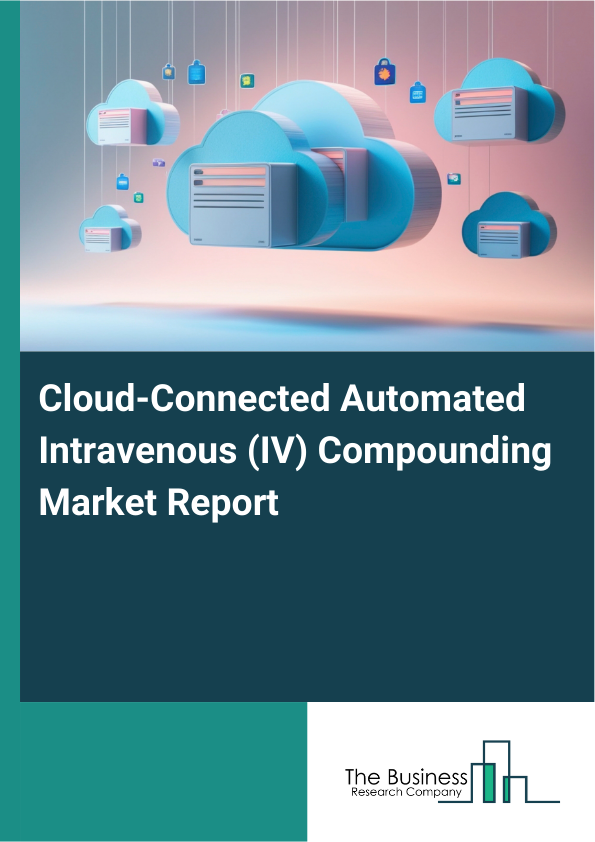 Cloud-Connected Automated Intravenous (IV) Compounding Market Report

The Business
Research Company