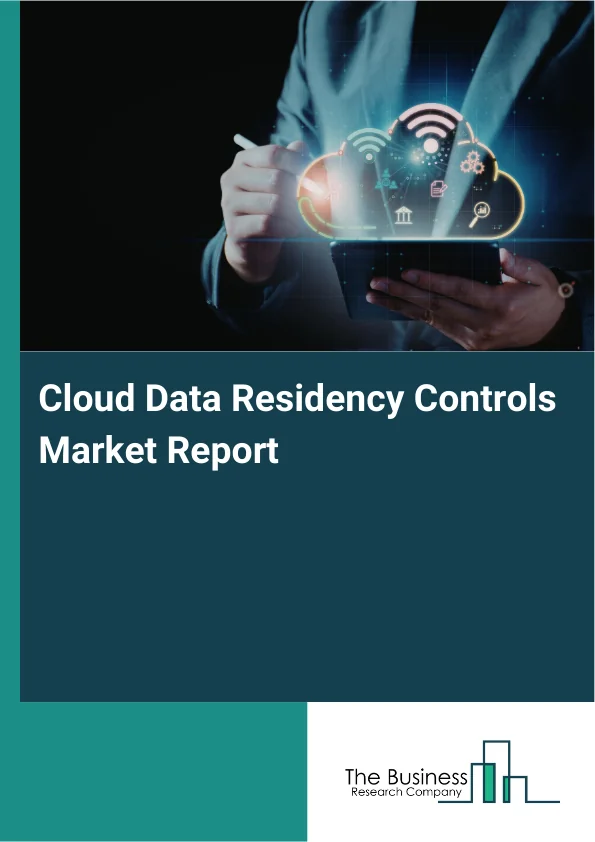 Cloud Data Residency Controls Market Report

The Business
Research Company