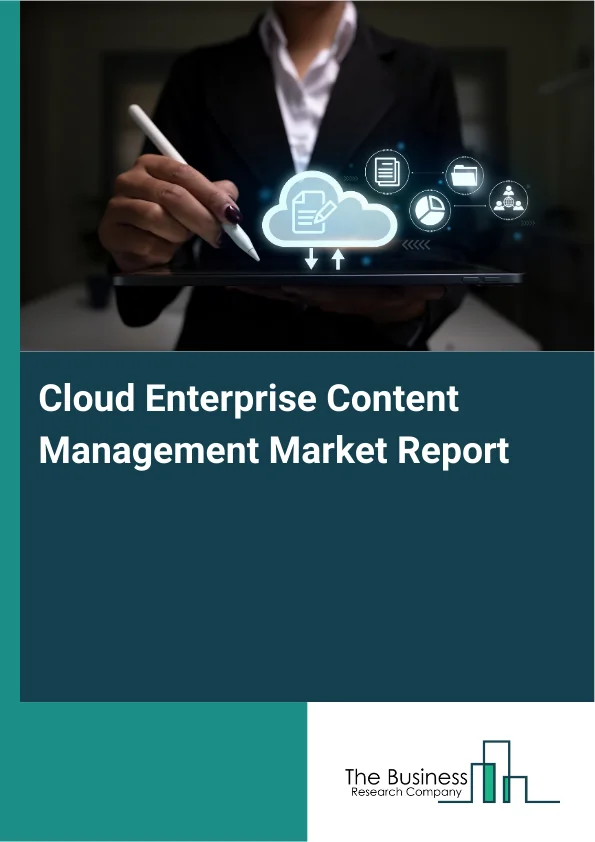 Cloud Enterprise Content Management Market Report

The Business
Research Company