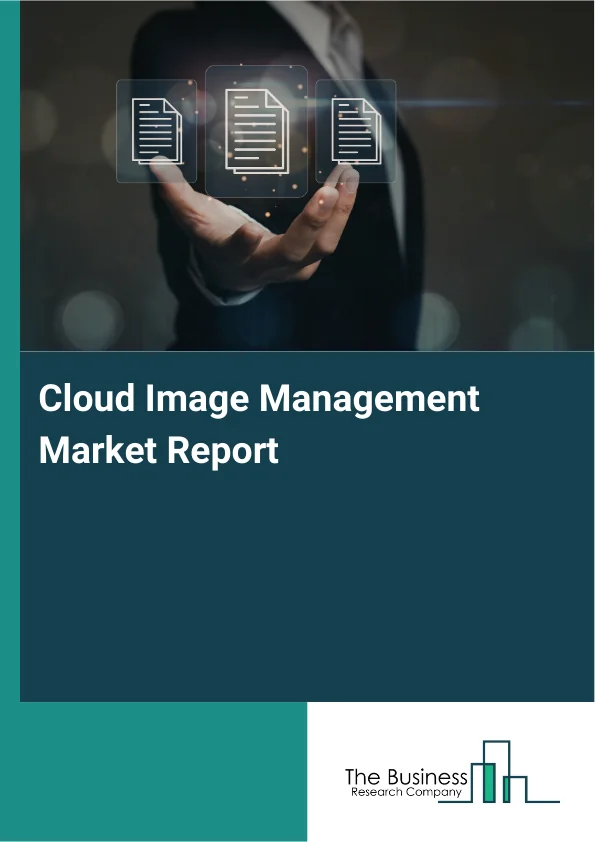 Cloud Image Management Market Report

The Business
Research Company