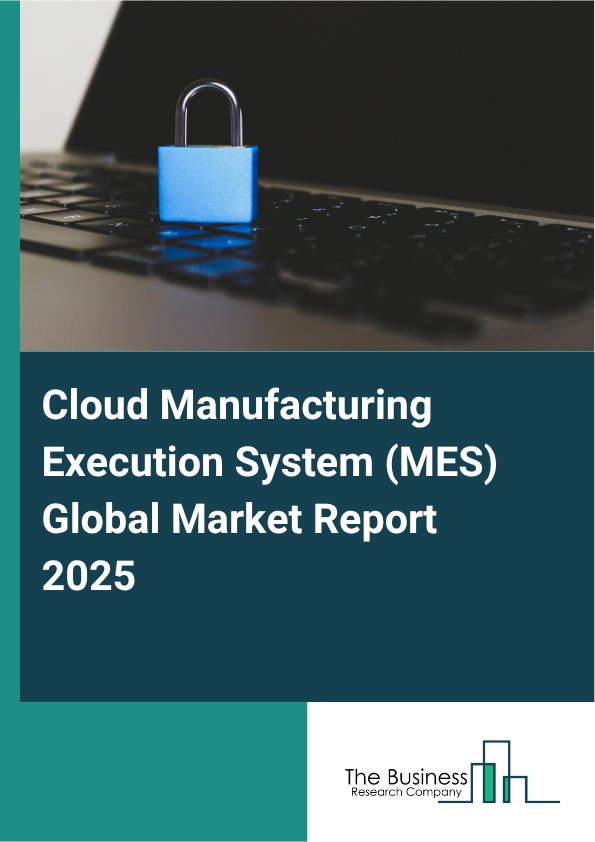 Cloud Manufacturing Execution System (MES) Global Market Report 2025

The Business Research Company