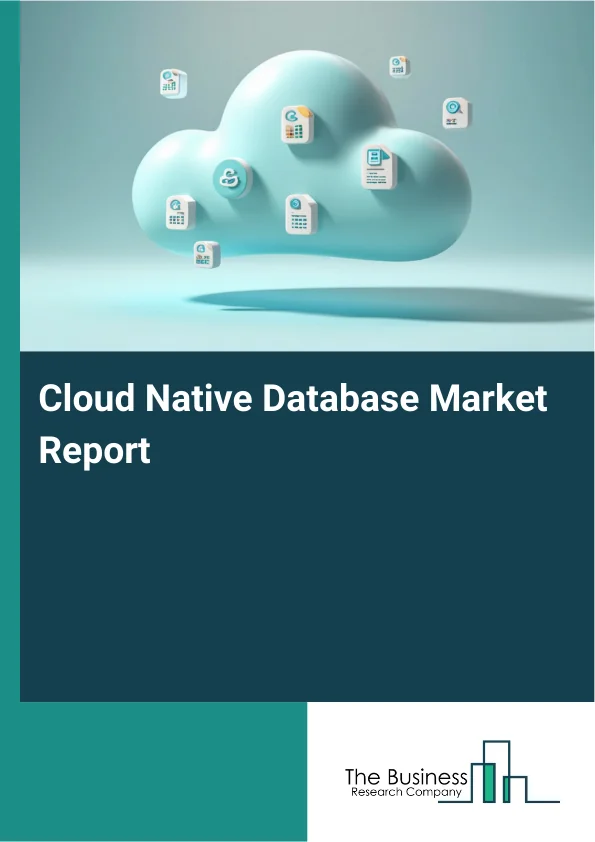 Cloud Native Database Market Report

The Business
Research Company