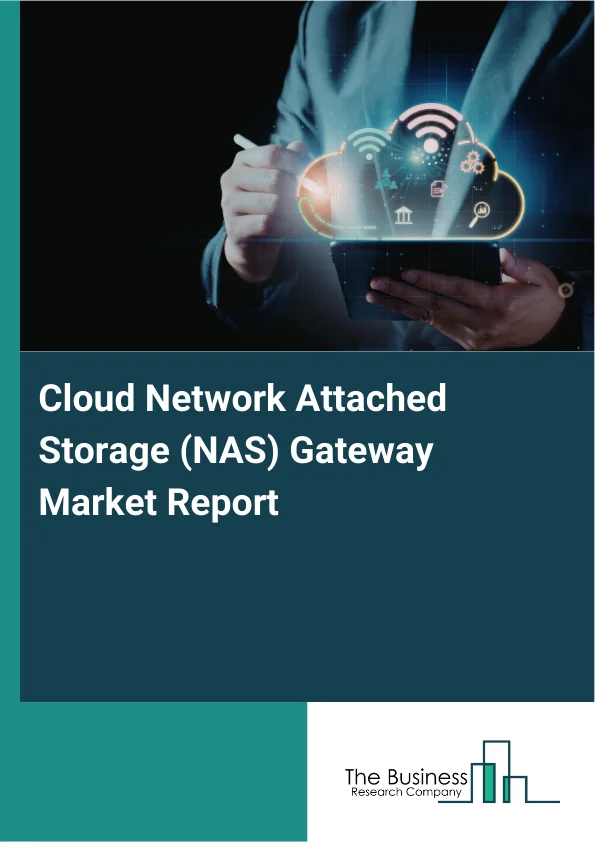 Cloud Network Attached Storage (NAS) Gateway Market Report

The Business
Research Company