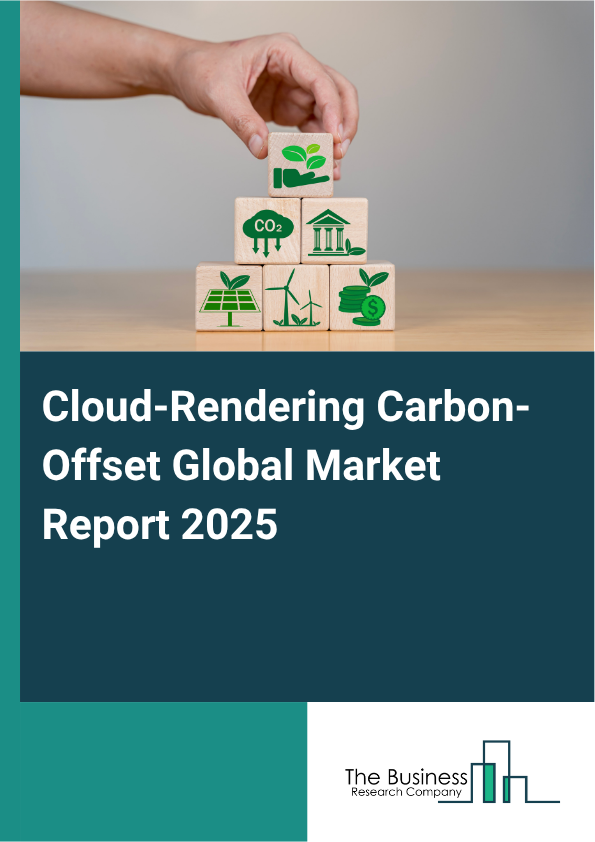 $CO_2$

$

Cloud-Rendering Carbon-Offset Global Market Report 2025

The Business Research Company