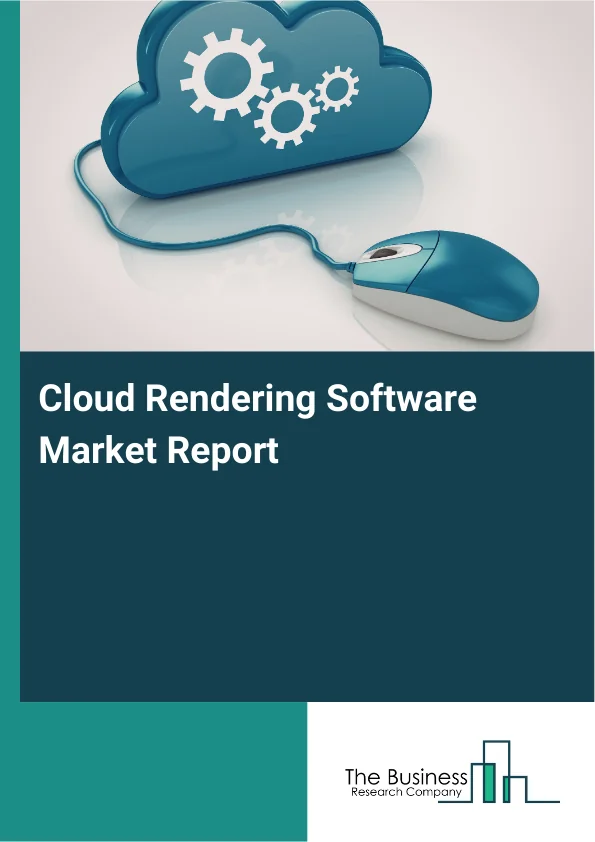 Cloud Rendering Software Market Report

The Business
Research Company