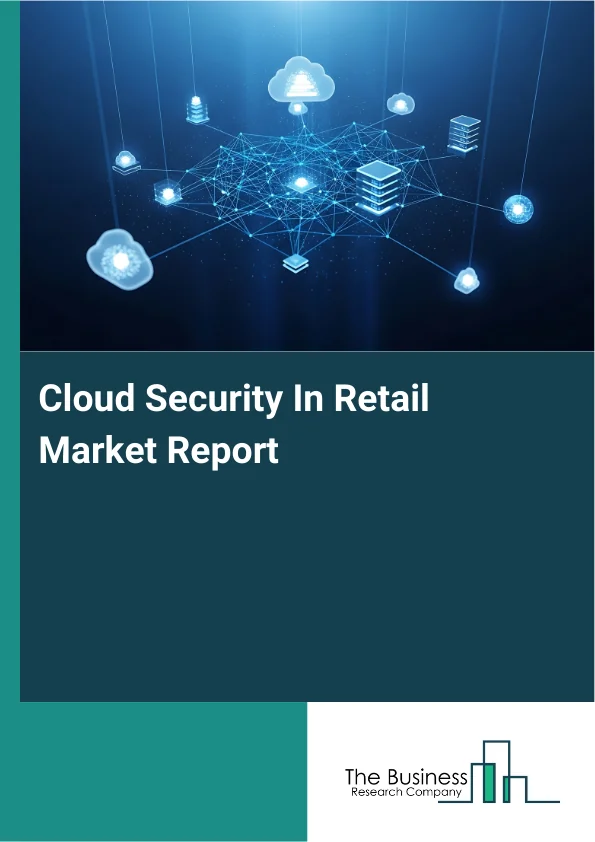 Cloud Security In Retail Market Report

The Business
Research Company