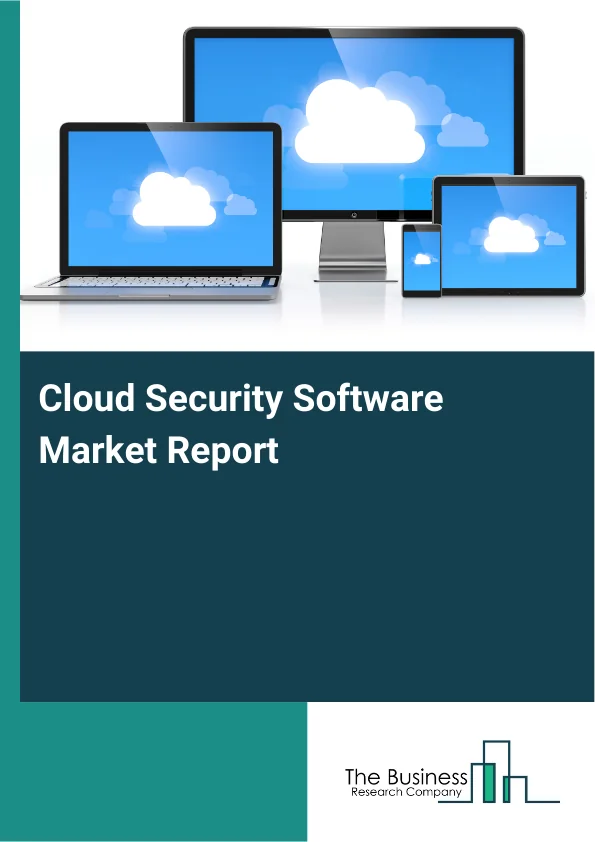 Cloud Security Software Market Report

The Business
Research Company