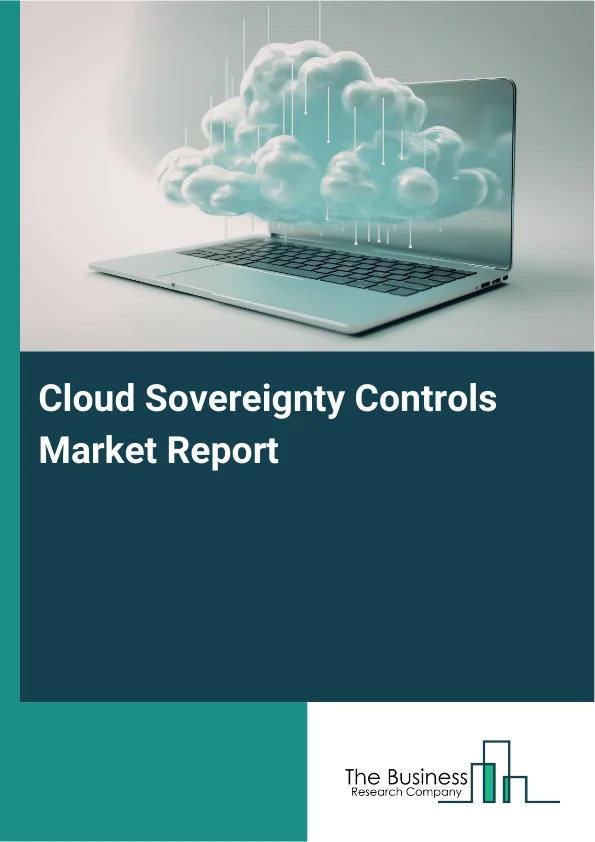 Cloud Sovereignty Controls Market Report

The Business
Research Company