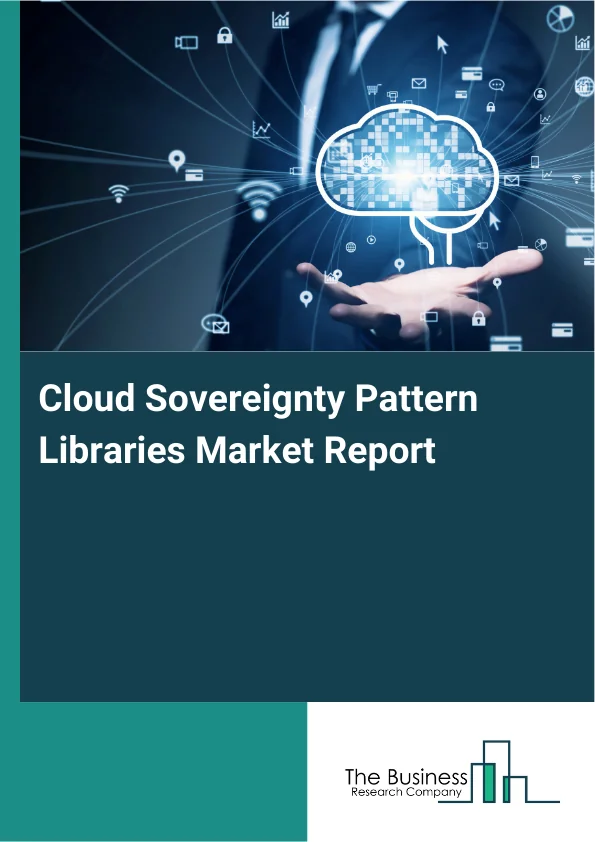 Cloud Sovereignty Pattern Libraries Market Report

The Business
Research Company