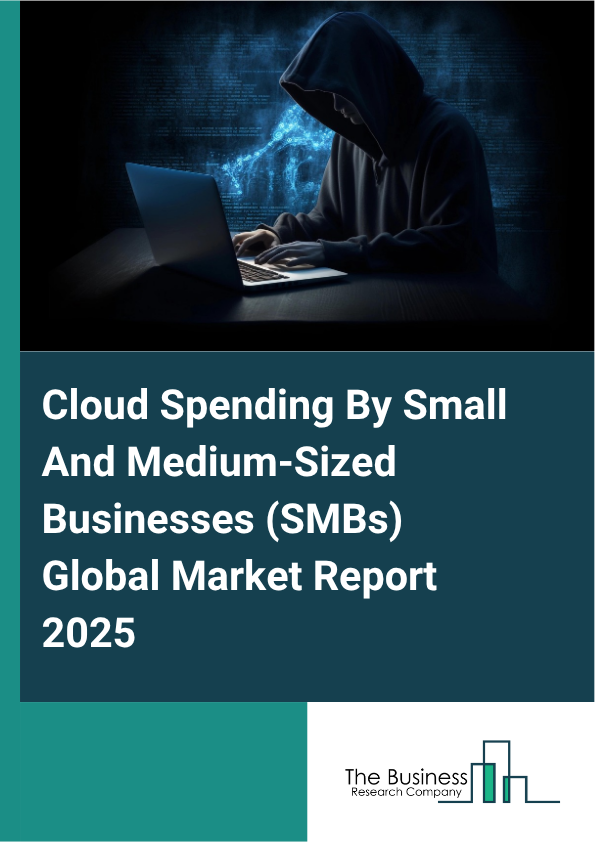 Cloud Spending By Small And Medium-Sized Businesses (SMBs) Global Market Report 2025

The Business
Research Company