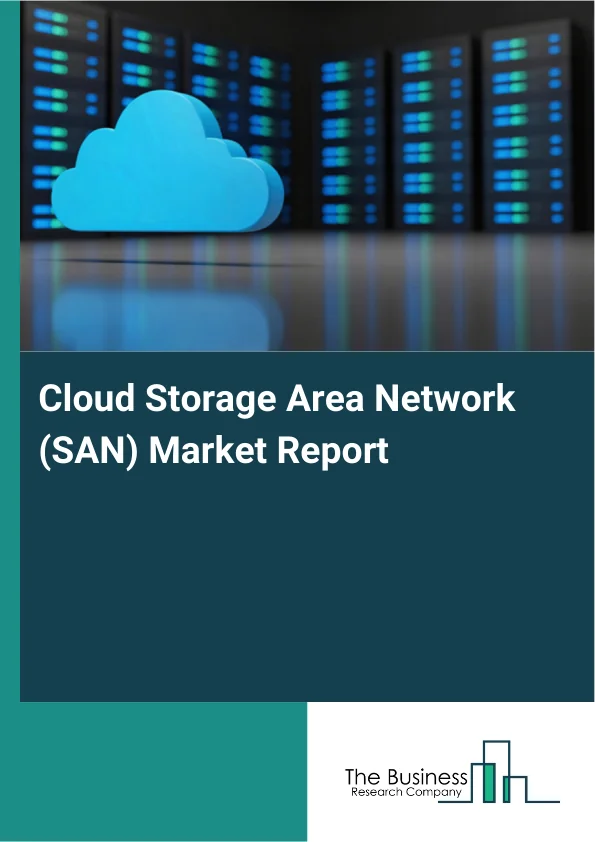 Cloud Storage Area Network (SAN) Market Report

The Business
Research Company