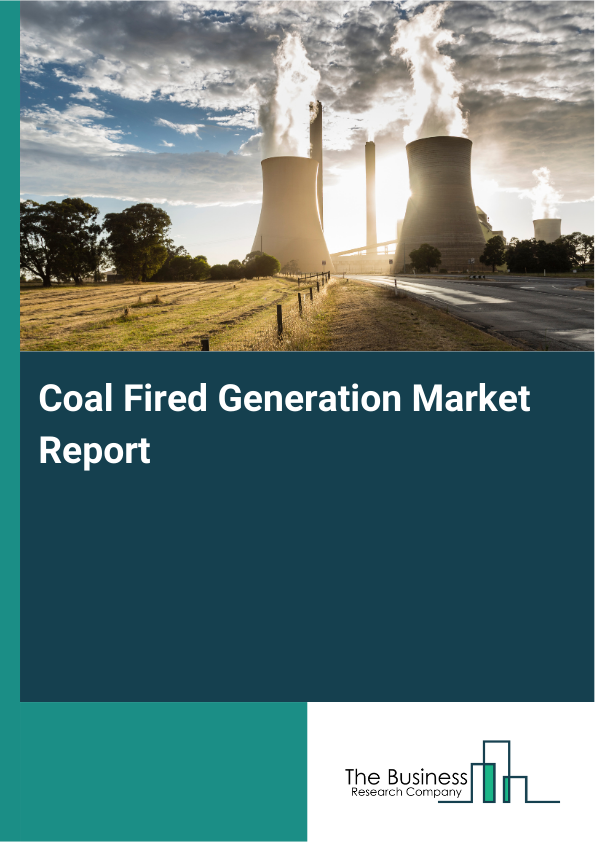 Coal Fired Generation Market Report

The Business
Research Company