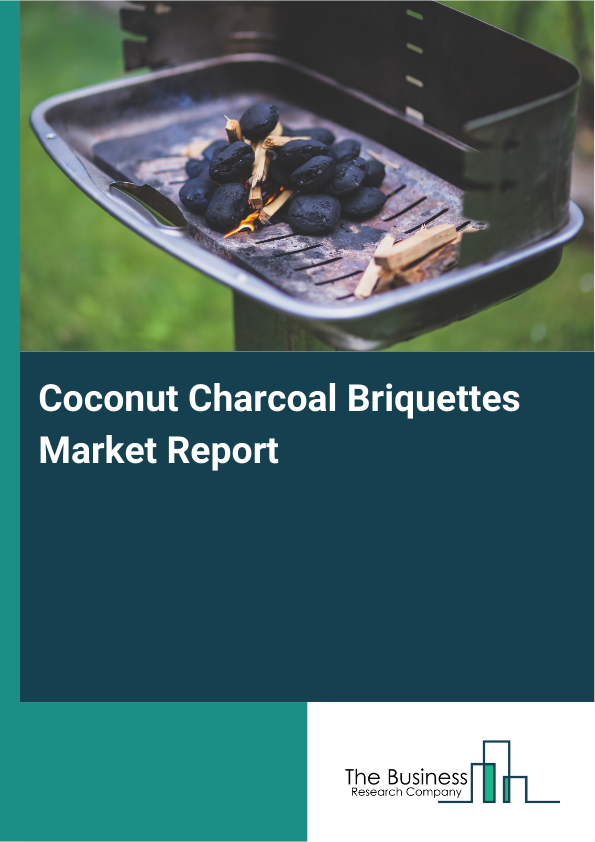 Coconut Charcoal Briquettes Market Report

The Business
Research Company