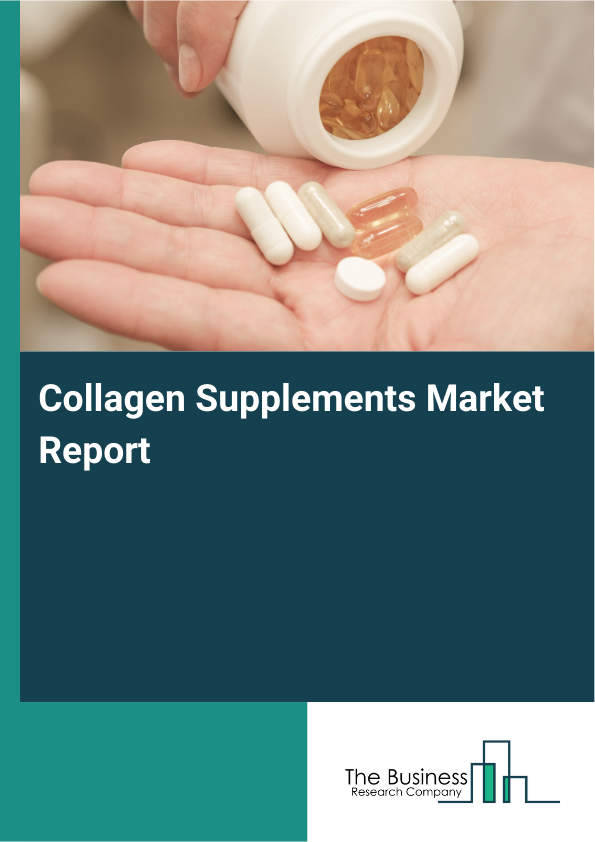 Collagen Supplements Market Report

The Business
Research Company