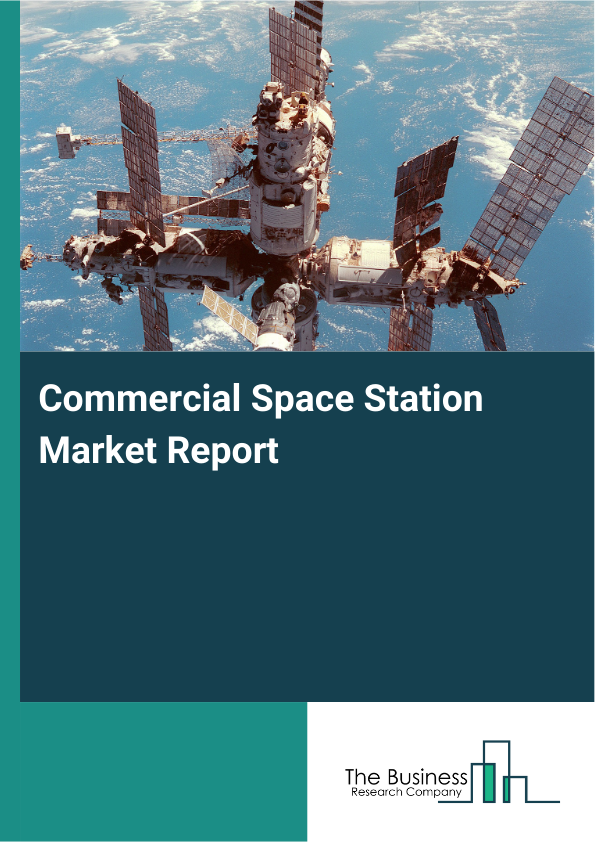 Commercial Space Station Market Report

The Business
Research Company