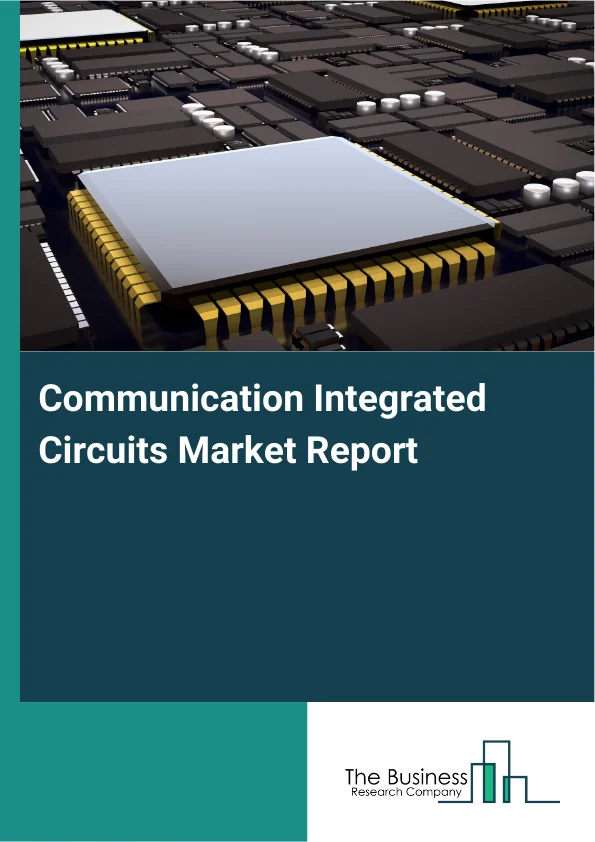 Communication Integrated Circuits Market Report

The Business
Research Company