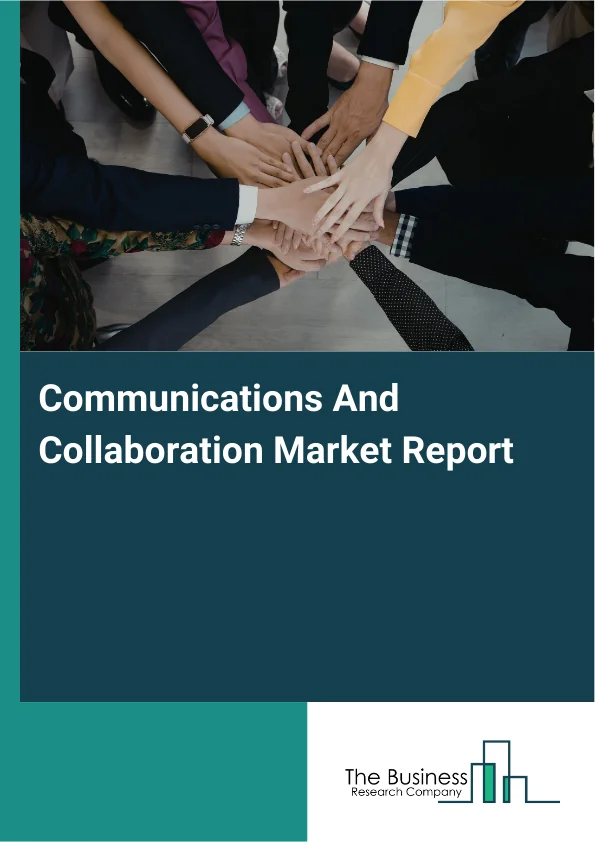 Communications And Collaboration Market Report

The Business
Research Company