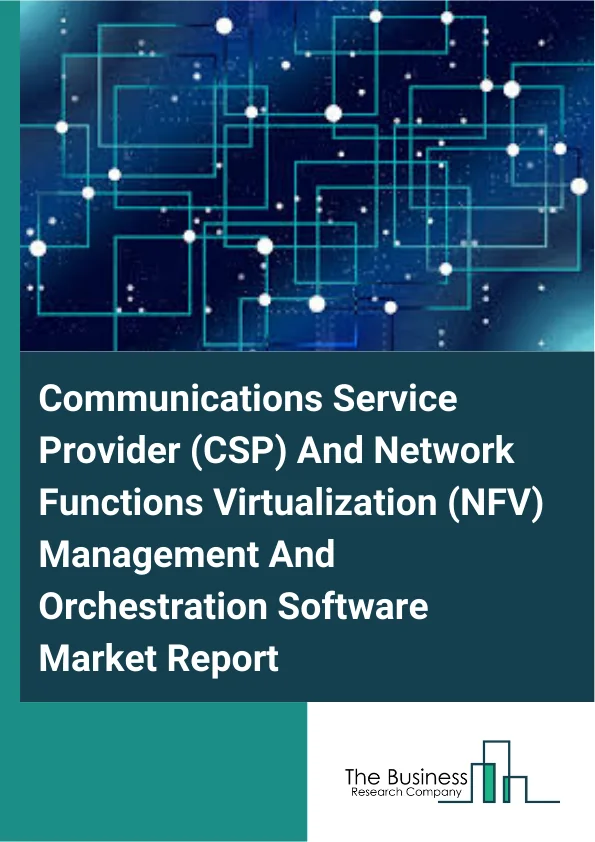 Communications Service Provider (CSP) And Network Functions Virtualization (NFV) Management And Orchestration Software Market Report

The Business
Research Company