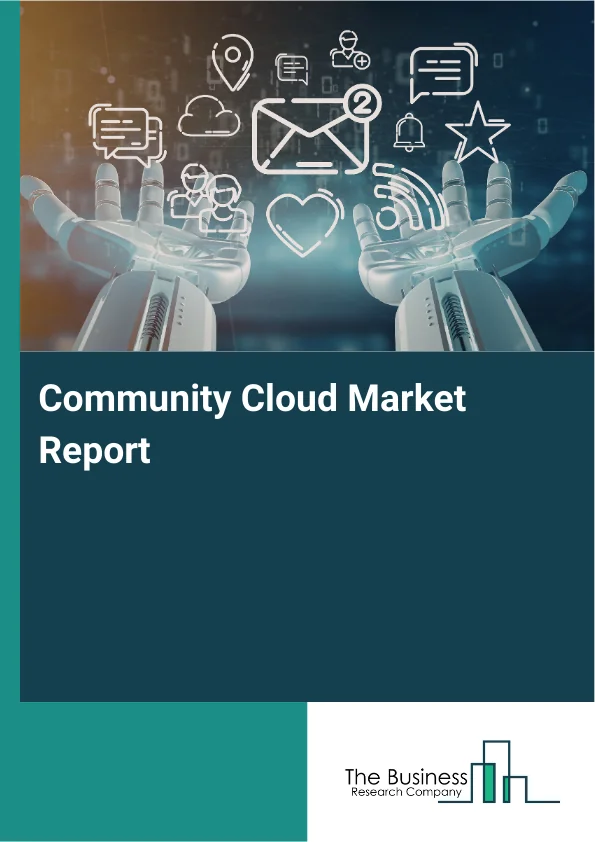 2

Community Cloud Market Report

The Business
Research Company