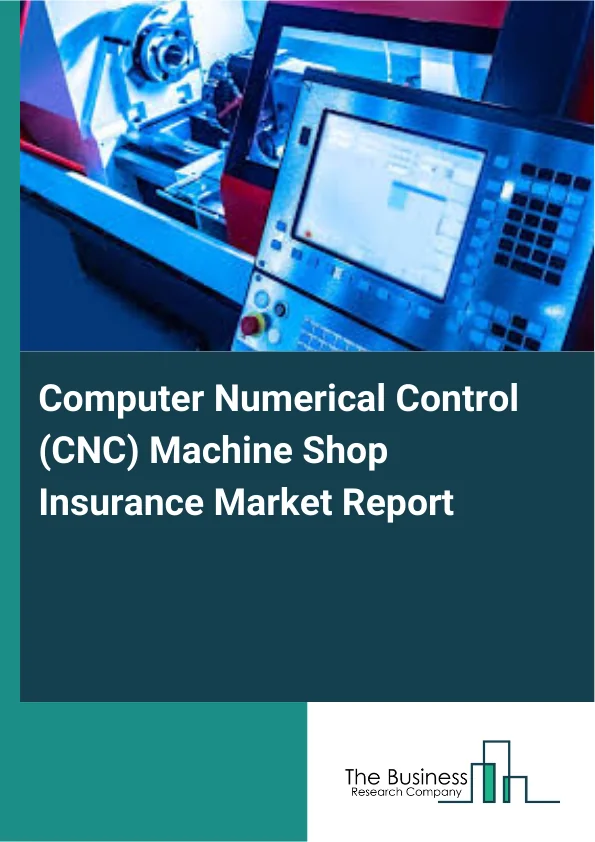 Computer Numerical Control (CNC) Machine Shop Insurance Market Report

The Business
Research Company