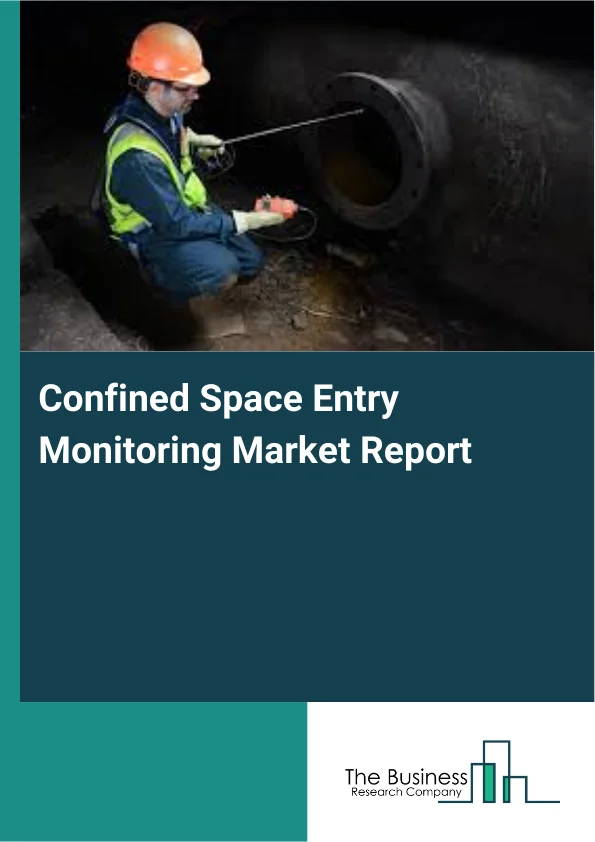 Confined Space Entry Monitoring Market Report

The Business
Research Company