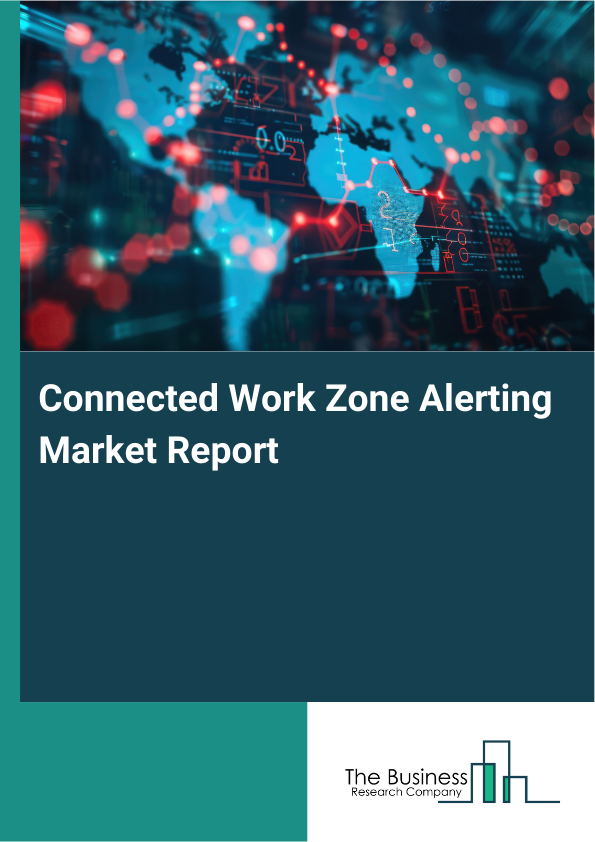 Connected Work Zone Alerting Market Report

The Business
Research Company