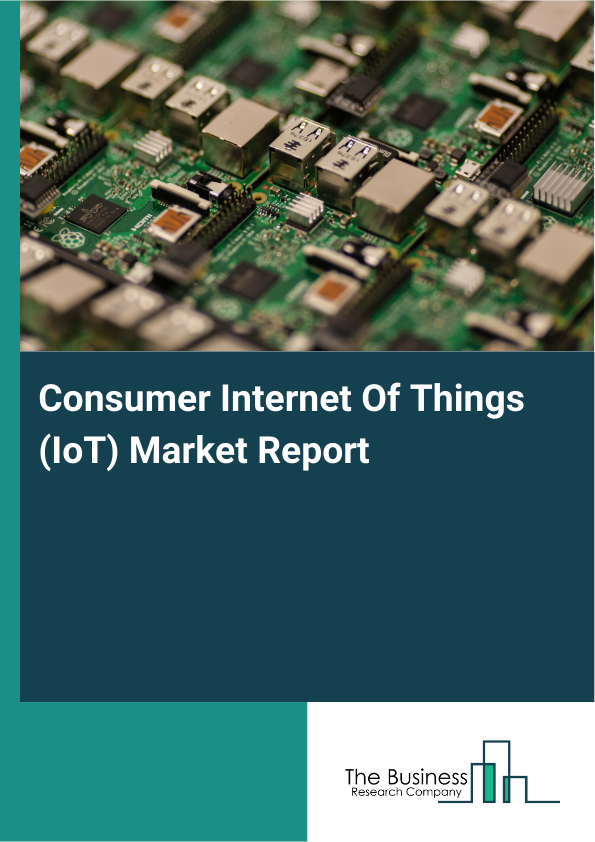 Consumer Internet Of Things (IoT) Market Report

The Business
Research Company