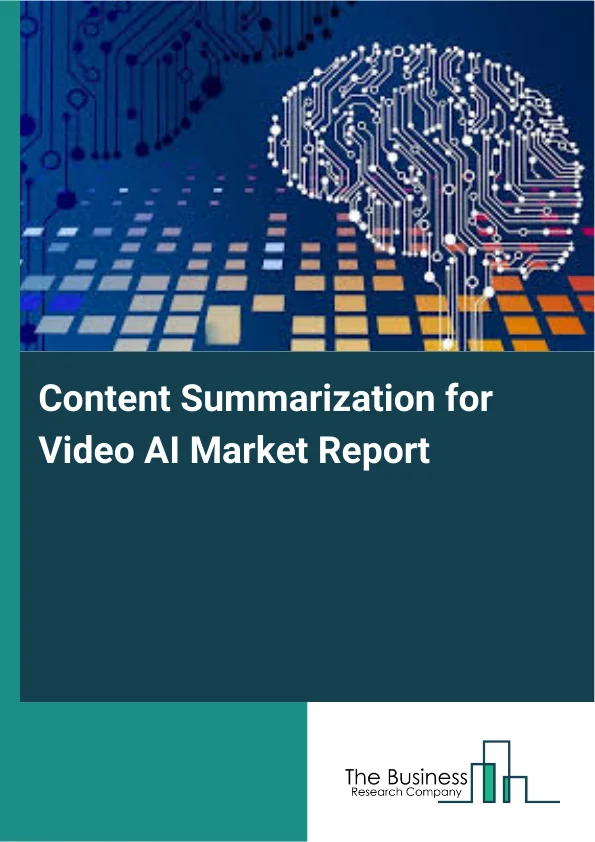 Content Summarization for Video AI Market Report

The Business
Research Company