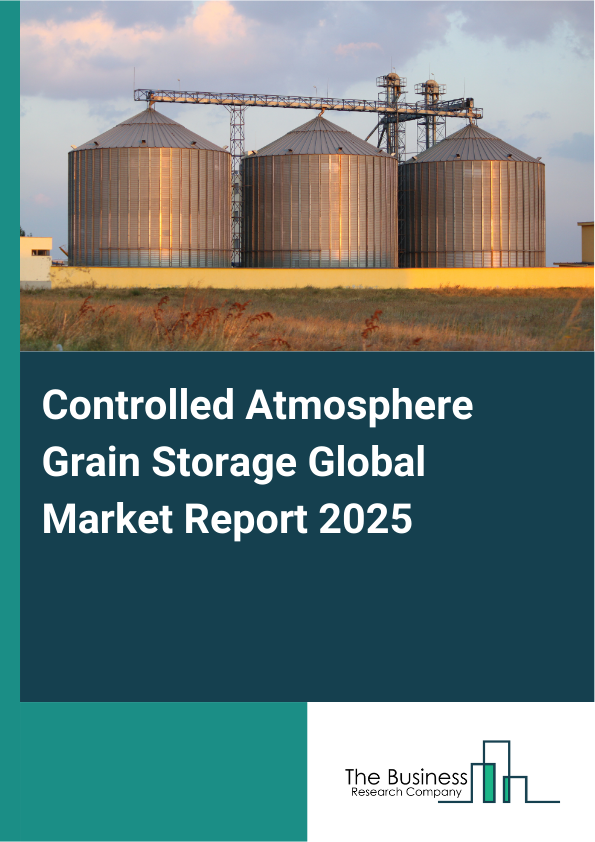 Controlled Atmosphere Grain Storage Global Market Report 2025

The Business Research Company