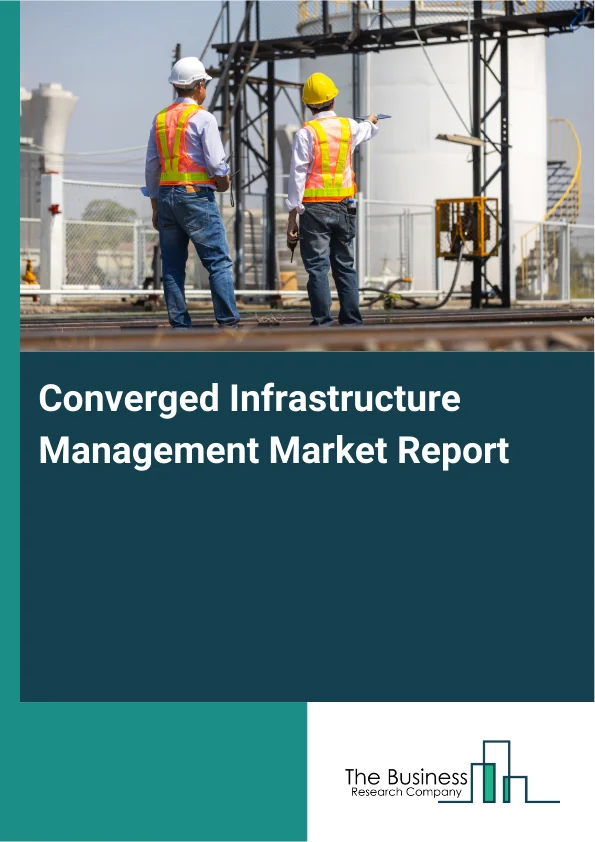 Converged Infrastructure Management Market Report

The Business
Research Company