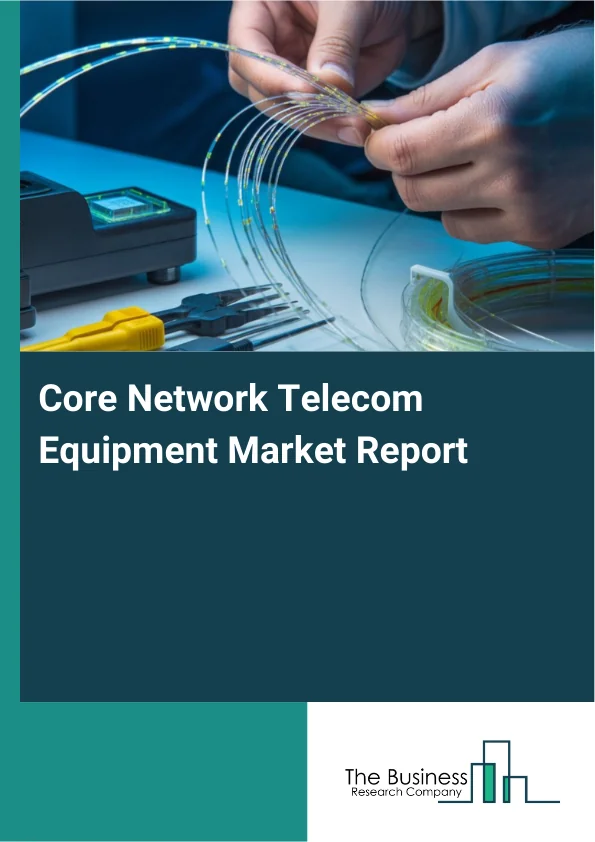 Core Network Telecom Equipment Market Report

The Business
Research Company