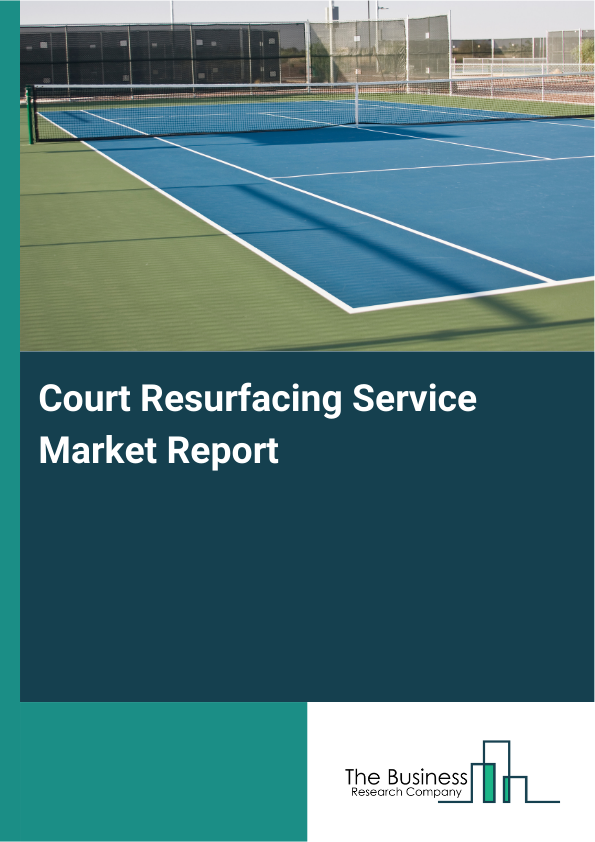 Court Resurfacing Service Market Report

The Business
Research Company