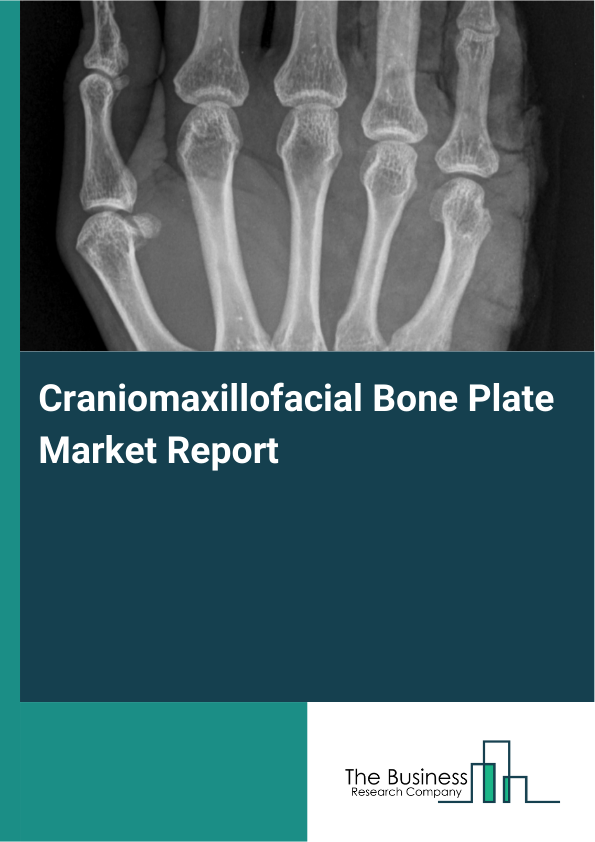 Craniomaxillofacial Bone Plate Market Report

The Business
Research Company