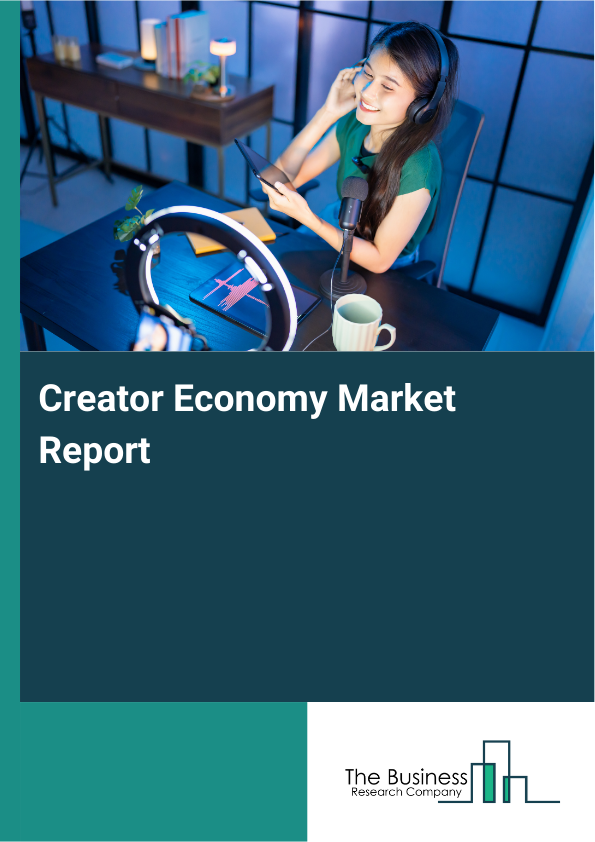 Creator Economy Market Report

The Business
Research Company