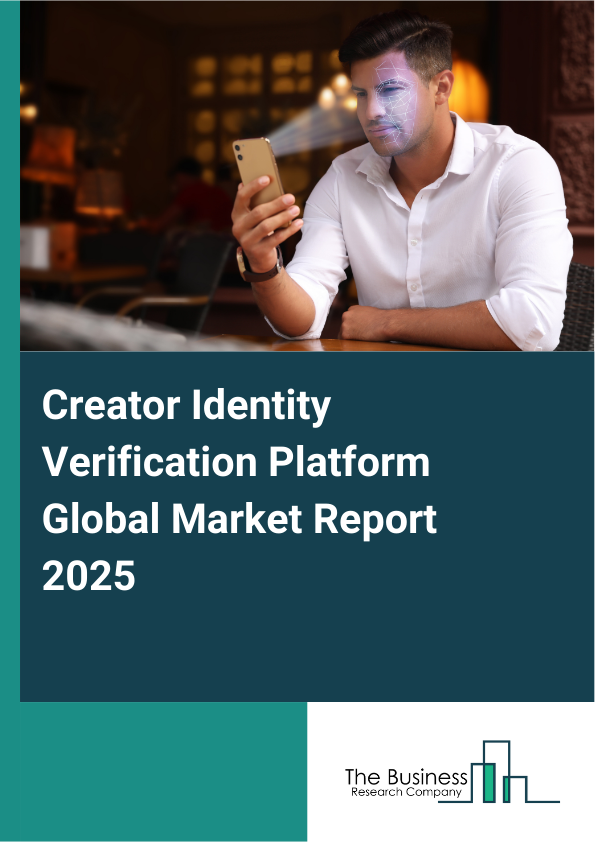 Creator Identity Verification Platform Global Market Report 2025

The Business
Research Company