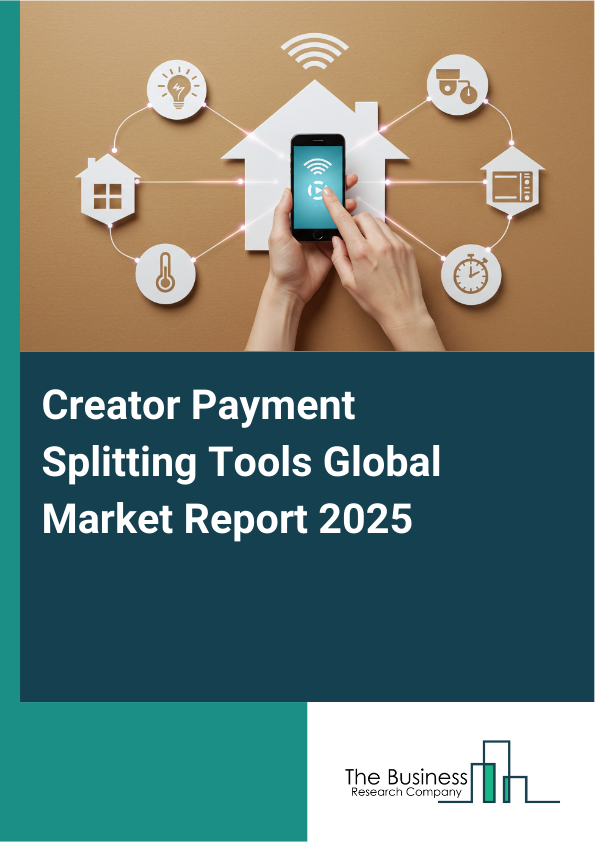 Creator Payment Splitting Tools Global Market Report 2025

The Business
Research Company