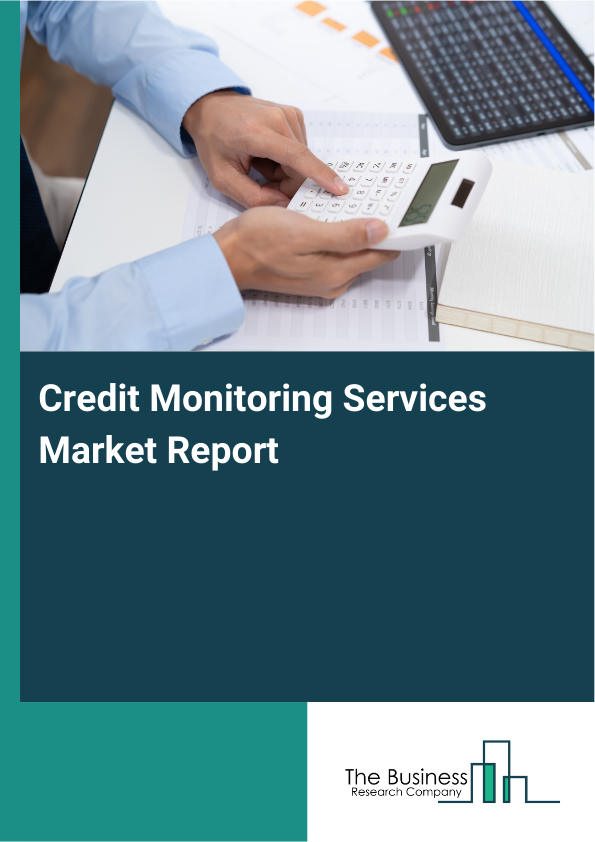 Credit Monitoring Services Market Report

The Business
Research Company