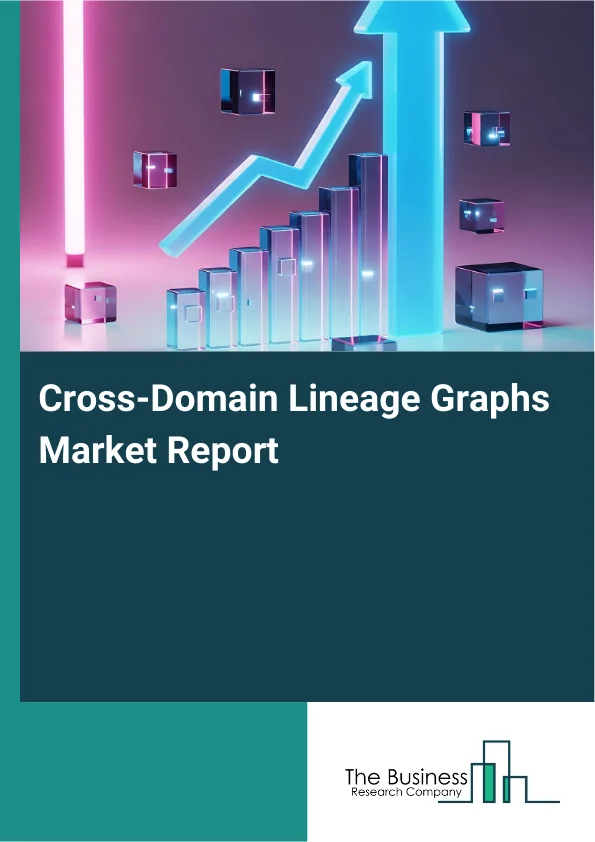 Cross-Domain Lineage Graphs Market Report

The Business
Research Company