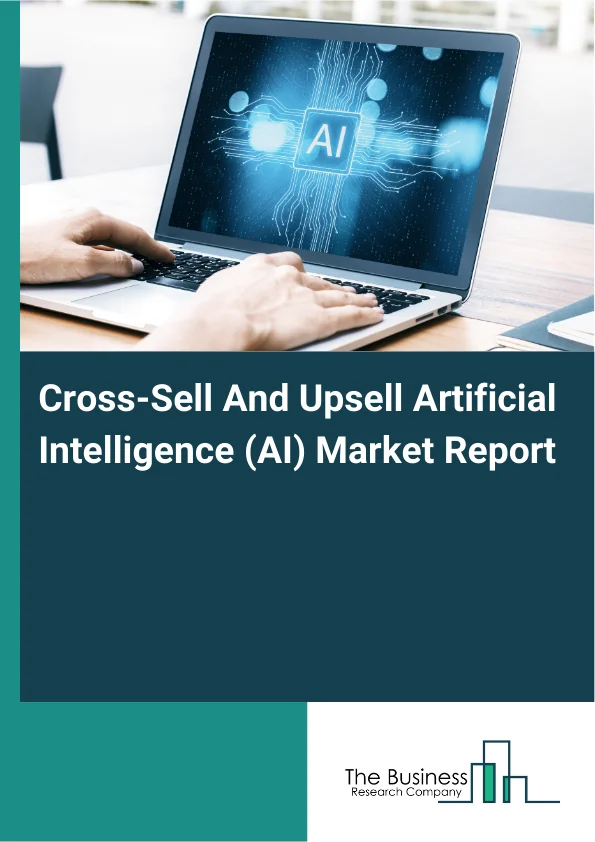 AI

Cross-Sell And Upsell Artificial Intelligence (AI) Market Report

The Business
Research Company