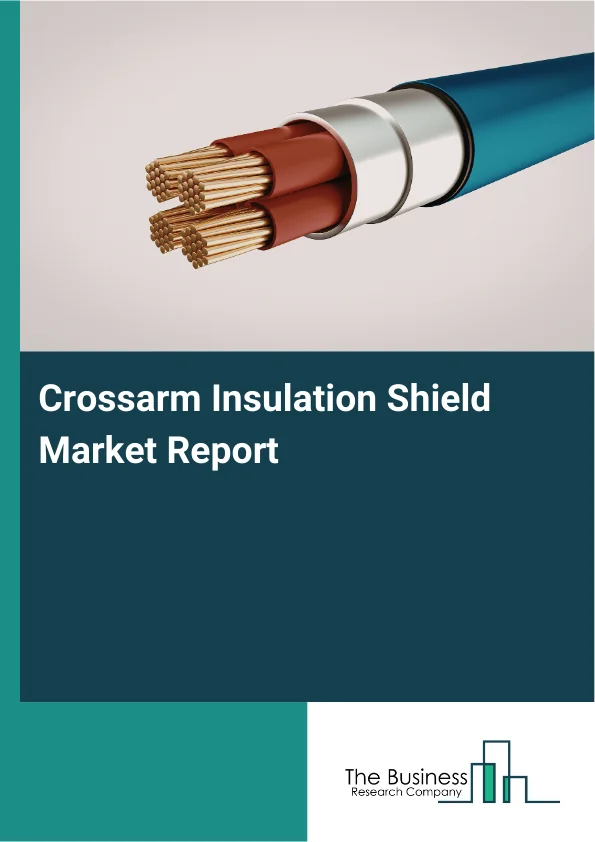 Crossarm Insulation Shield Market Report

The Business
Research Company