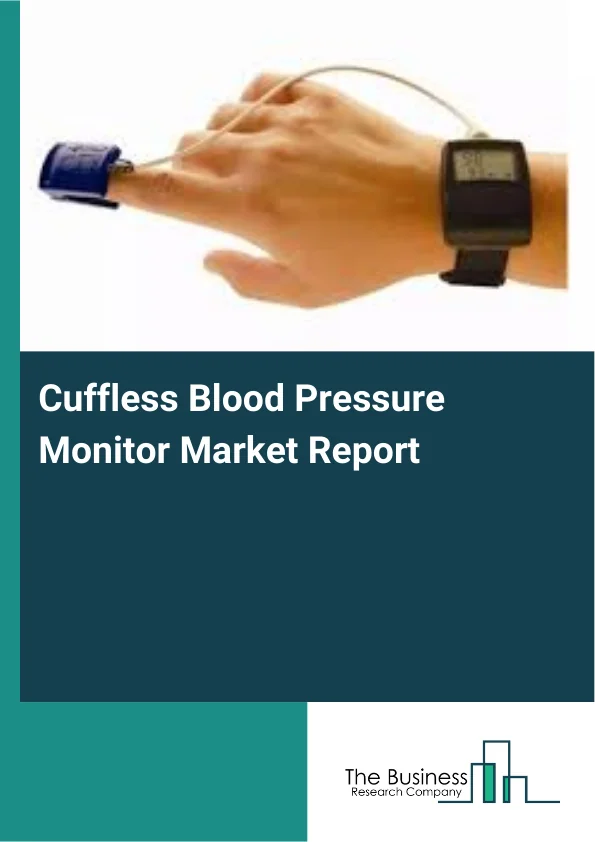 Cuffless Blood Pressure Monitor Market Report

The Business
Research Company