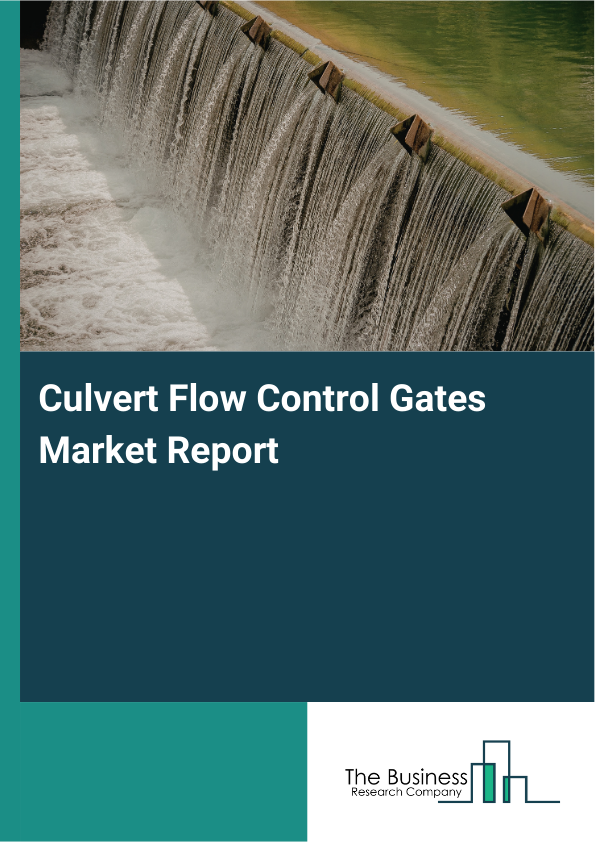 Culvert Flow Control Gates Market Report

The Business
Research Company