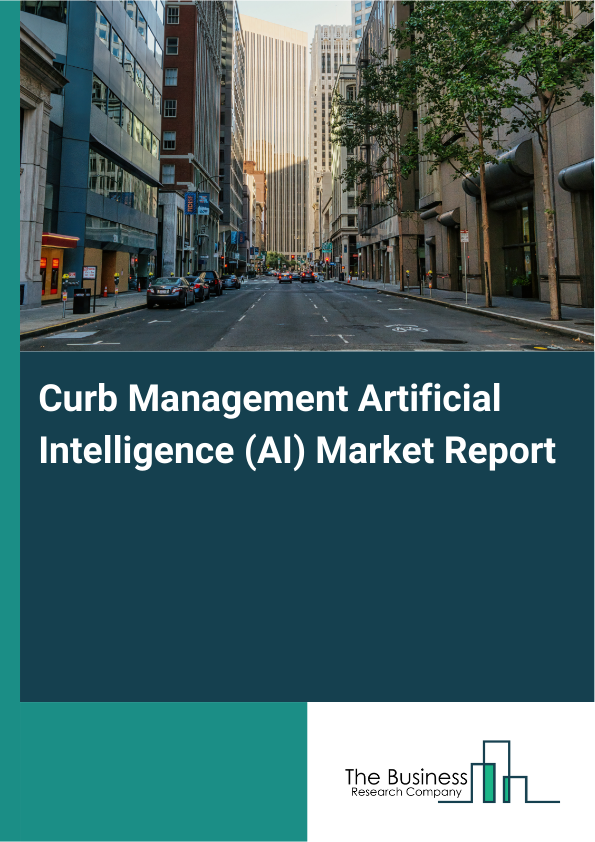 Curb Management Artificial Intelligence (AI) Market Report

The Business
Research Company