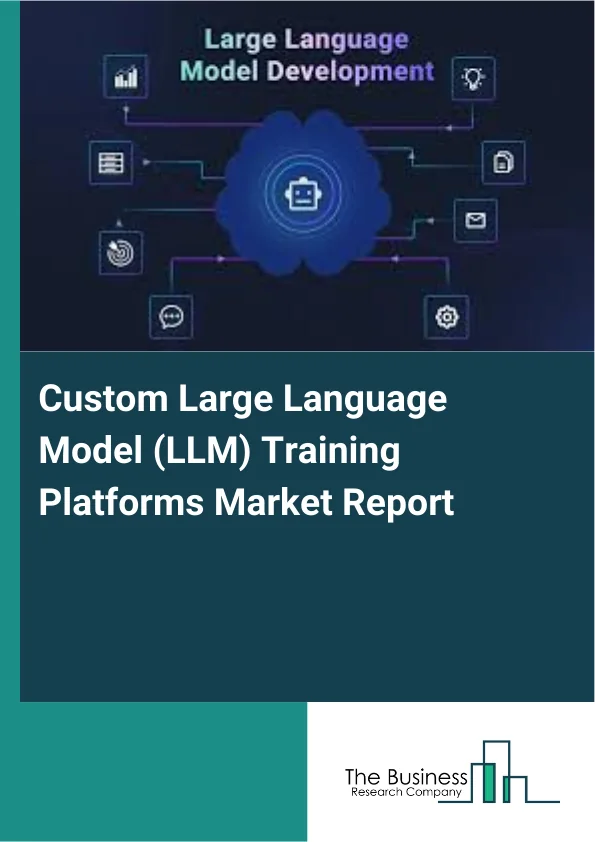 Large Language Model Development

Custom Large Language Model (LLM) Training Platforms Market Report

The Business Research Company