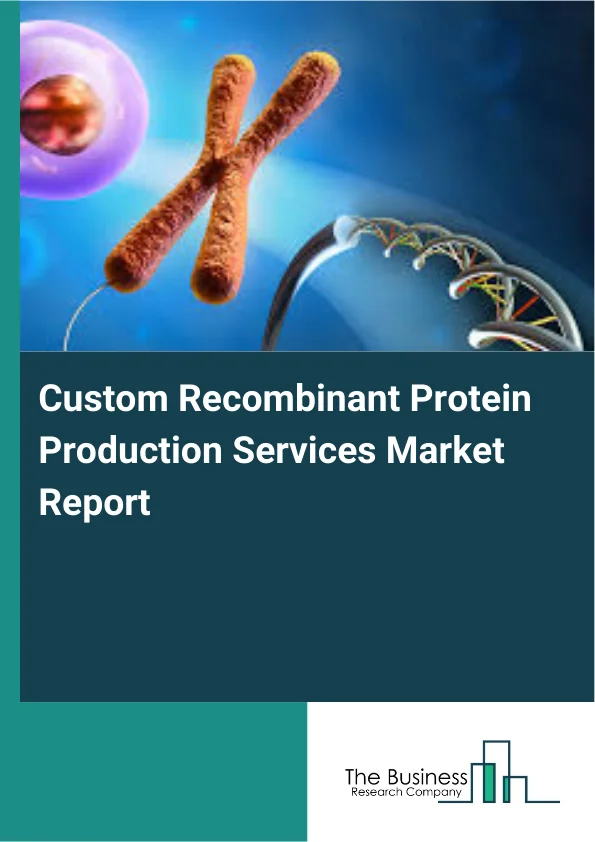 Custom Recombinant Protein Production Services Market Report

The Business
Research Company