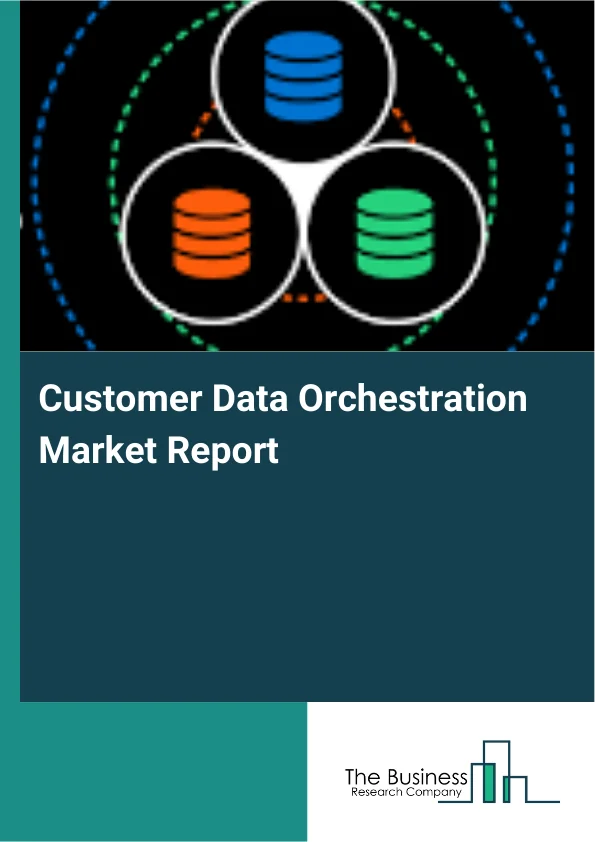 Customer Data Orchestration Market Report

The Business
Research Company