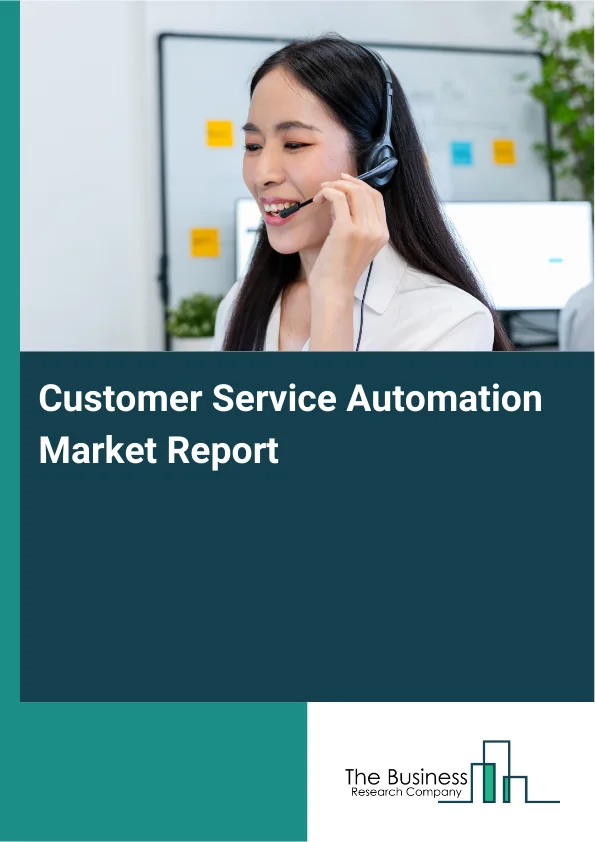 Customer Service Automation Market Report

The Business
Research Company