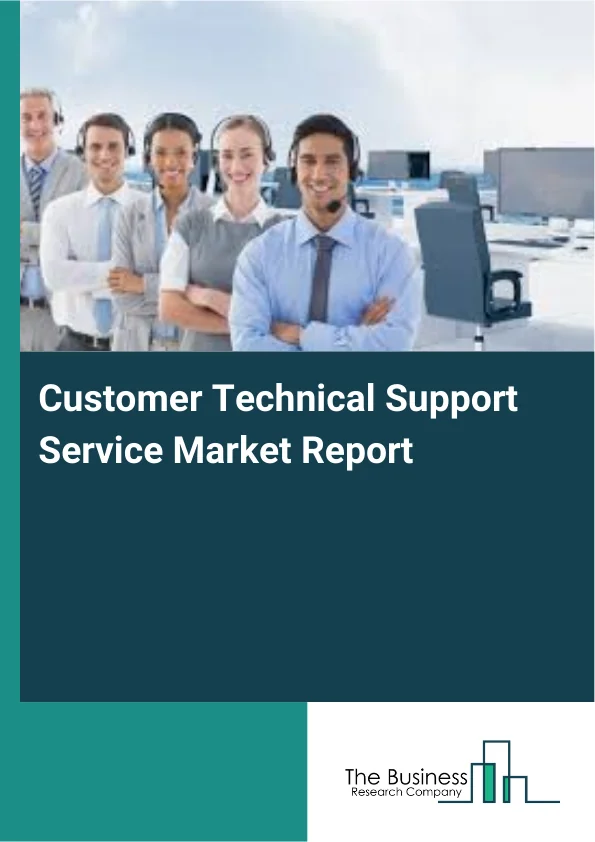 Customer Technical Support Service Market Report

The Business
Research Company